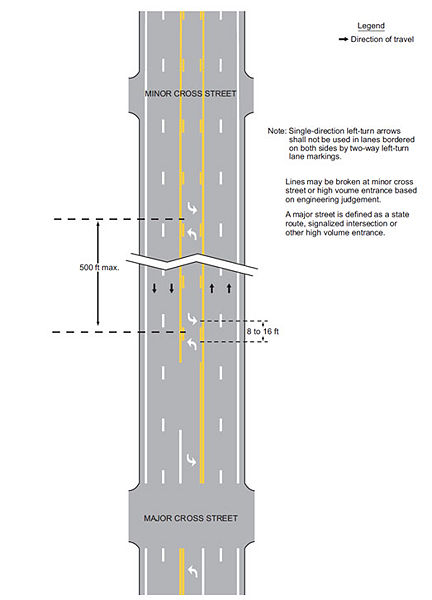 Legend
Direction of travel

MINOR CROSS STREET

Note: Single-direction left-turn arrows shall not be used in lanes bordered on both sides by two-way left-turn lane markings.

Lines may be broken at minor cross street or high voume entrance based on engineering judgement.

A major street is defined as a state route, signalized intersection or other high volume entrance.

500 ft max.

8 to 16 ft

MAJOR CROSS STREET