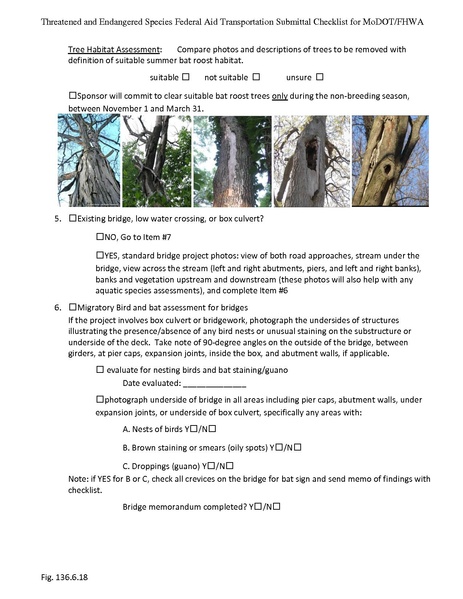 Threatened and Endangered Species Federal Aid Transportation Submittal Checklist for MoDOT/FHWA

Tree Habitat Assessment: Compare photos and descriptions of trees to be removed with definition of suitable summer bat roost habitat.

suitable ☐ not suitable ☐ unsure ☐

☐Sponsor will commit to clear suitable bat roost trees only during the non-breeding season, between November 1 and March 31.

5. ☐Existing bridge, low water crossing, or box culvert?

☐NO, Go to Item #7

☐YES, standard bridge project photos: view of both road approaches, stream under the bridge, view across the stream (left and right abutments, piers, and left and right banks), banks and vegetation upstream and downstream (these photos will also help with any aquatic species assessments), and complete Item #6

6. ☐Migratory Bird and bat assessment for bridges
If the project involves box culvert or bridgework, photograph the undersides of structures illustrating the presence/absence of any bird nests or unusual staining on the substructure or underside of the deck. Take note of 90-degree angles on the outside of the bridge, between girders, at pier caps, expansion joints, inside the box, and abutment walls, if applicable.

☐ evaluate for nesting birds and bat staining/guano
Date evaluated: ______________

☐photograph underside of bridge in all areas including pier caps, abutment walls, under expansion joints, or underside of box culvert, specifically any areas with:

A. Nests of birds Y☐/N☐

B. Brown staining or smears (oily spots) Y☐/N☐

C. Droppings (guano) Y☐/N☐

Note: if YES for B or C, check all crevices on the bridge for bat sign and send memo of findings with checklist.

Bridge memorandum completed? Y☐/N☐

Fig. 136.6.18