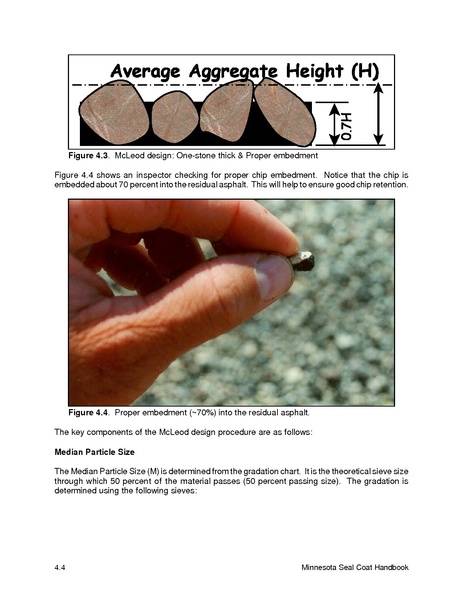 Average Aggregate Height (H)

0.7H

Figure 4.3. McLeod design: One-stone thick & Proper embedment

Figure 4.4 shows an inspector checking for proper chip embedment. Notice that the chip is embedded about 70 percent into the residual asphalt. This will help to ensure good chip retention.

Figure 4.4. Proper embedment (~70%) into the residual asphalt.

The key components of the McLeod design procedure are as follows:

Median Particle Size

The Median Particle Size (M) is determined from the gradation chart. It is the theoretical sieve size through which 50 percent of the material passes (50 percent passing size). The gradation is determined using the following sieves:

4.4

Minnesota Seal Coat Handbook