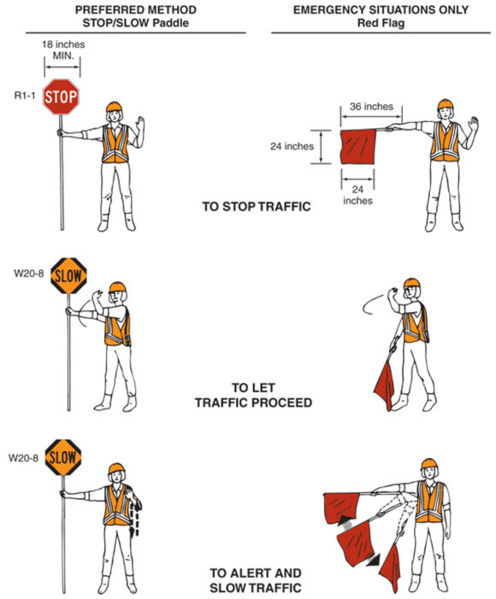 PREFERRED METHOD
STOP/SLOW Paddle

EMERGENCY SITUATIONS ONLY
Red Flag

18 inches MIN.

R1-1

STOP

36 inches

24 inches

24 inches

TO STOP TRAFFIC

W20-8

SLOW

TO LET TRAFFIC PROCEED

W20-8

SLOW

TO ALERT AND SLOW TRAFFIC