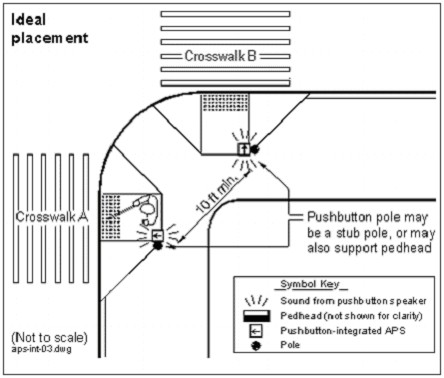 Ideal placement

Crosswalk B

Crosswalk A

10 ft min.

Pushbutton pole may be a stub pole, or may also support pedhead

Symbol Key

Sound from pushbutton speaker

Pedhead (not shown for clarity)

Pushbutton-integrated APS

Pole

(Not to scale)
aps-int-03.dwg