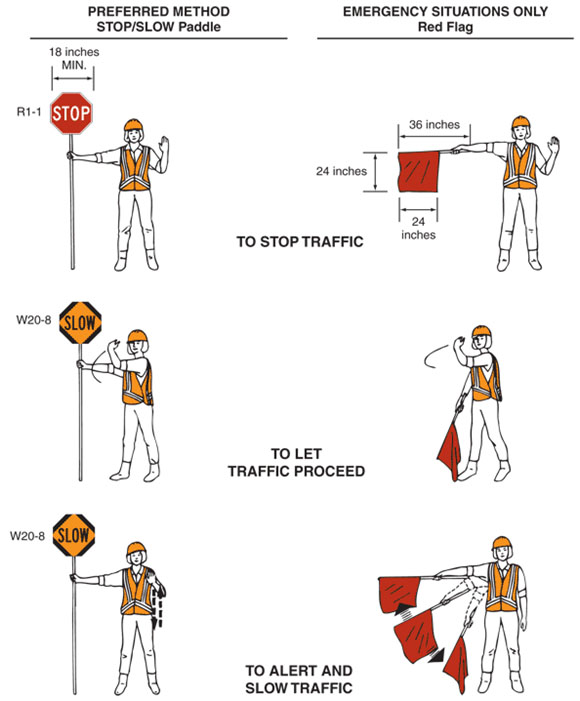 PREFERRED METHOD
STOP/SLOW Paddle

EMERGENCY SITUATIONS ONLY
Red Flag

18 inches
MIN.

R1-1

STOP

36 inches

24 inches

24
inches

TO STOP TRAFFIC

W20-8

SLOW

TO LET
TRAFFIC PROCEED

W20-8

SLOW

TO ALERT AND
SLOW TRAFFIC